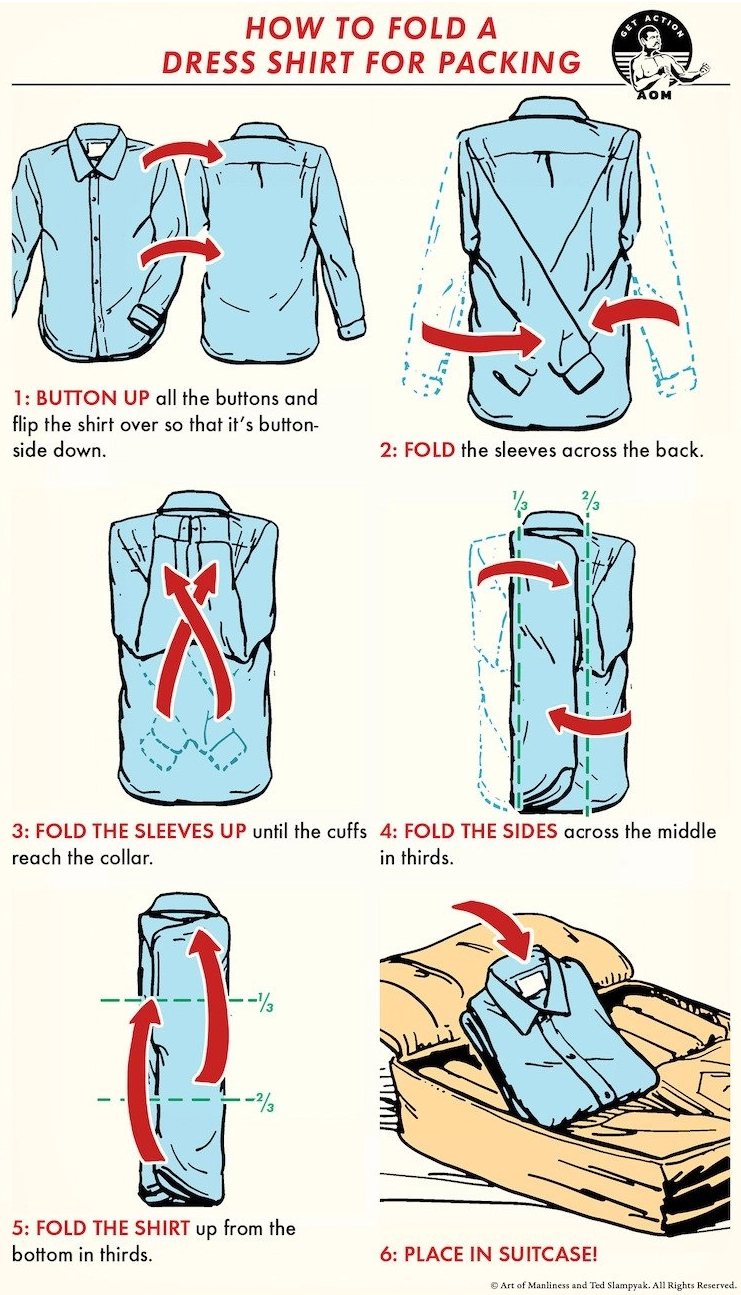 HOW TO FOLD A DRESS SHIRT FOR PACKING

GET ACTION
AOM

1: BUTTON UP all the buttons and flip the shirt over so that it's button-side down.

2: FOLD the sleeves across the back.

$\frac{1}{3}$ $\frac{2}{3}$

3: FOLD THE SLEEVES UP until the cuffs reach the collar.

4: FOLD THE SIDES across the middle in thirds.

$\frac{1}{3}$
$\frac{2}{3}$

5: FOLD THE SHIRT up from the bottom in thirds.

6: PLACE IN SUITCASE!

© Art of Manliness and Ted Slampyak. All Rights Reserved.