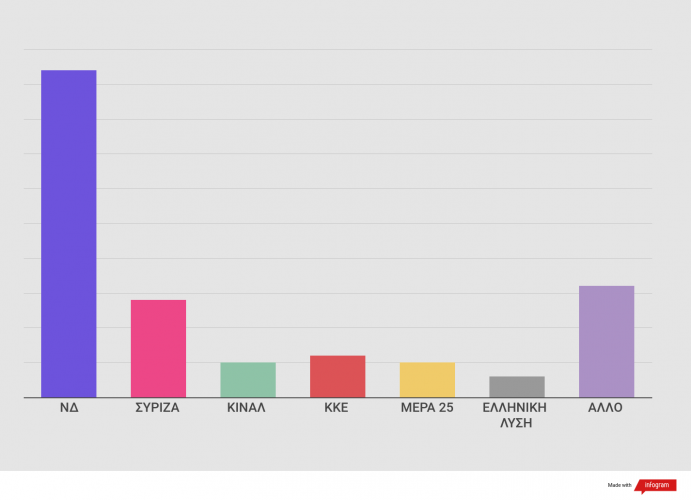 ΝΔ
ΣΥΡΙΖΑ
ΚΙΝΑΛ
ΚΚΕ
ΜΕΡΑ 25
ΕΛΛΗΝΙΚΗ ΛΥΣΗ
ΑΛΛΟ

Made with infogram