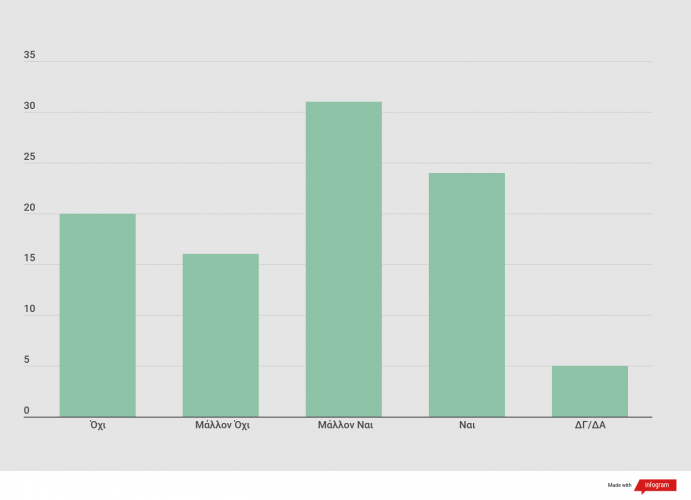 35
30
25
20
15
10
5
0

Όχι
Μάλλον Όχι
Μάλλον Ναι
Ναι
ΔΓ/ΔΑ

Made with infogram