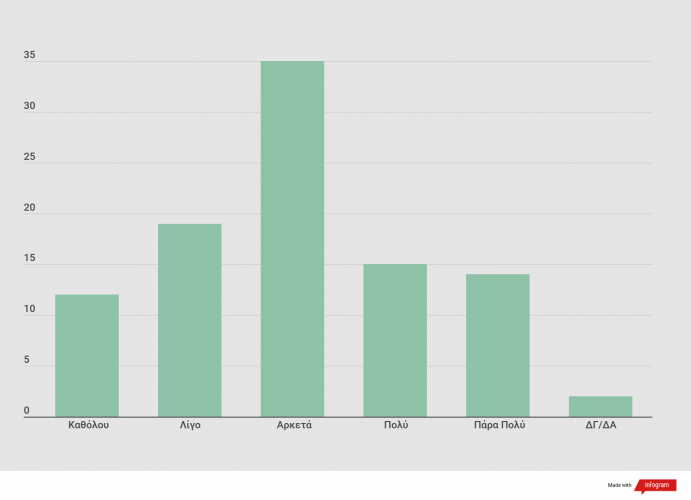 35
30
25
20
15
10
5
0
Καθόλου
Λίγο
Αρκετά
Πολύ
Πάρα Πολύ
ΔΓ/ΔΑ

Made with infogram