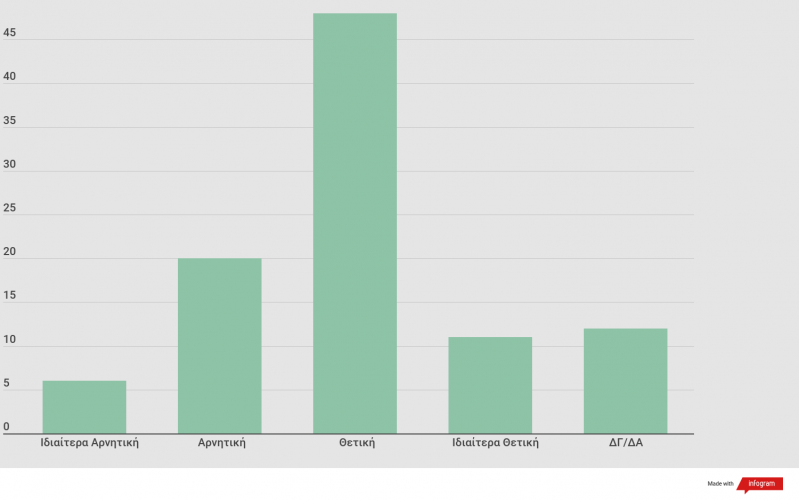 45
40
35
30
25
20
15
10
5
0

Ιδιαίτερα Αρνητική
Αρνητική
Θετική
Ιδιαίτερα Θετική
ΔΓ/ΔΑ

Made with infogram