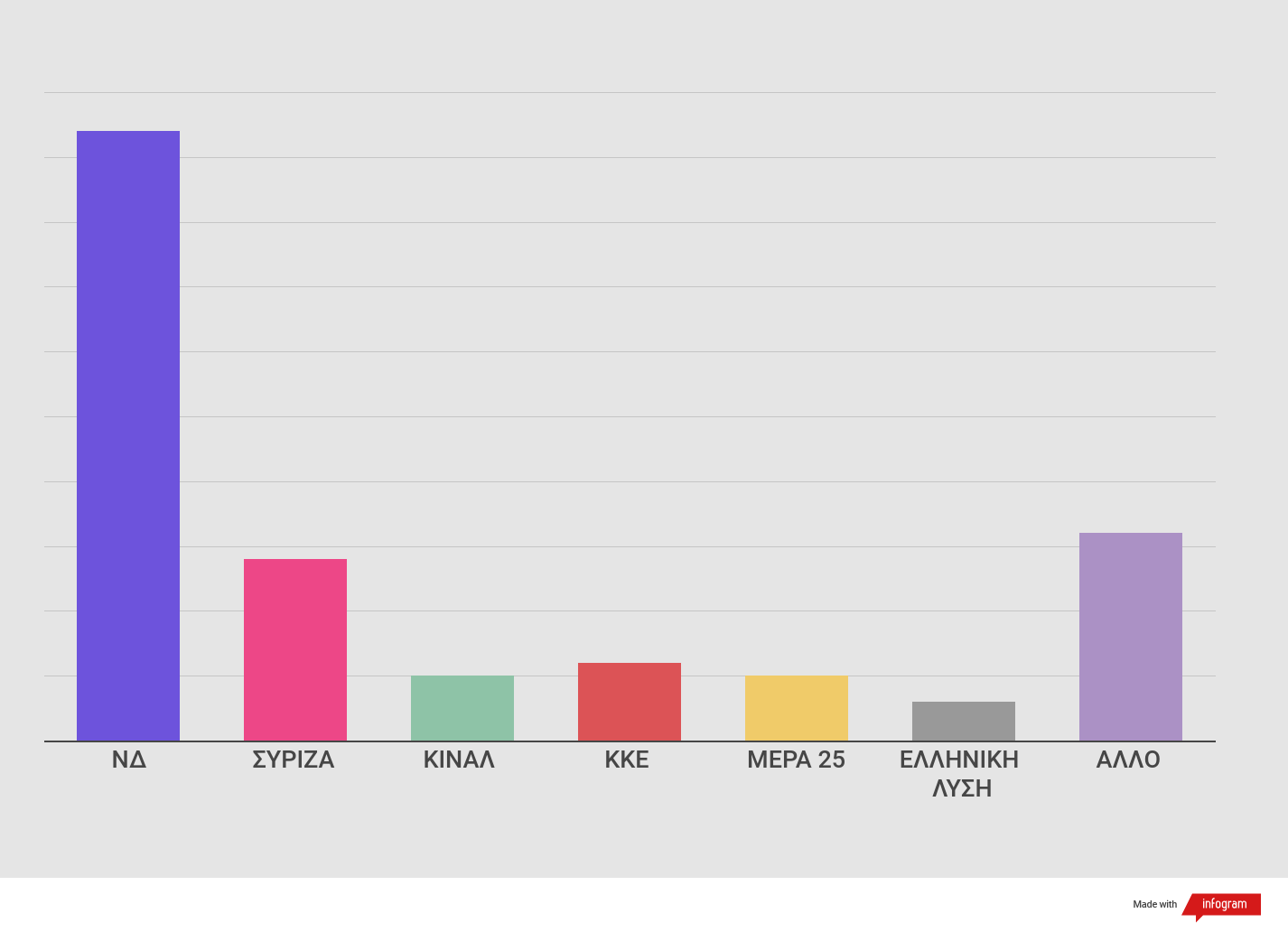 ΝΔ
ΣΥΡΙΖΑ
ΚΙΝΑΛ
ΚΚΕ
ΜΕΡΑ 25
ΕΛΛΗΝΙΚΗ ΛΥΣΗ
ΑΛΛΟ

Made with infogram