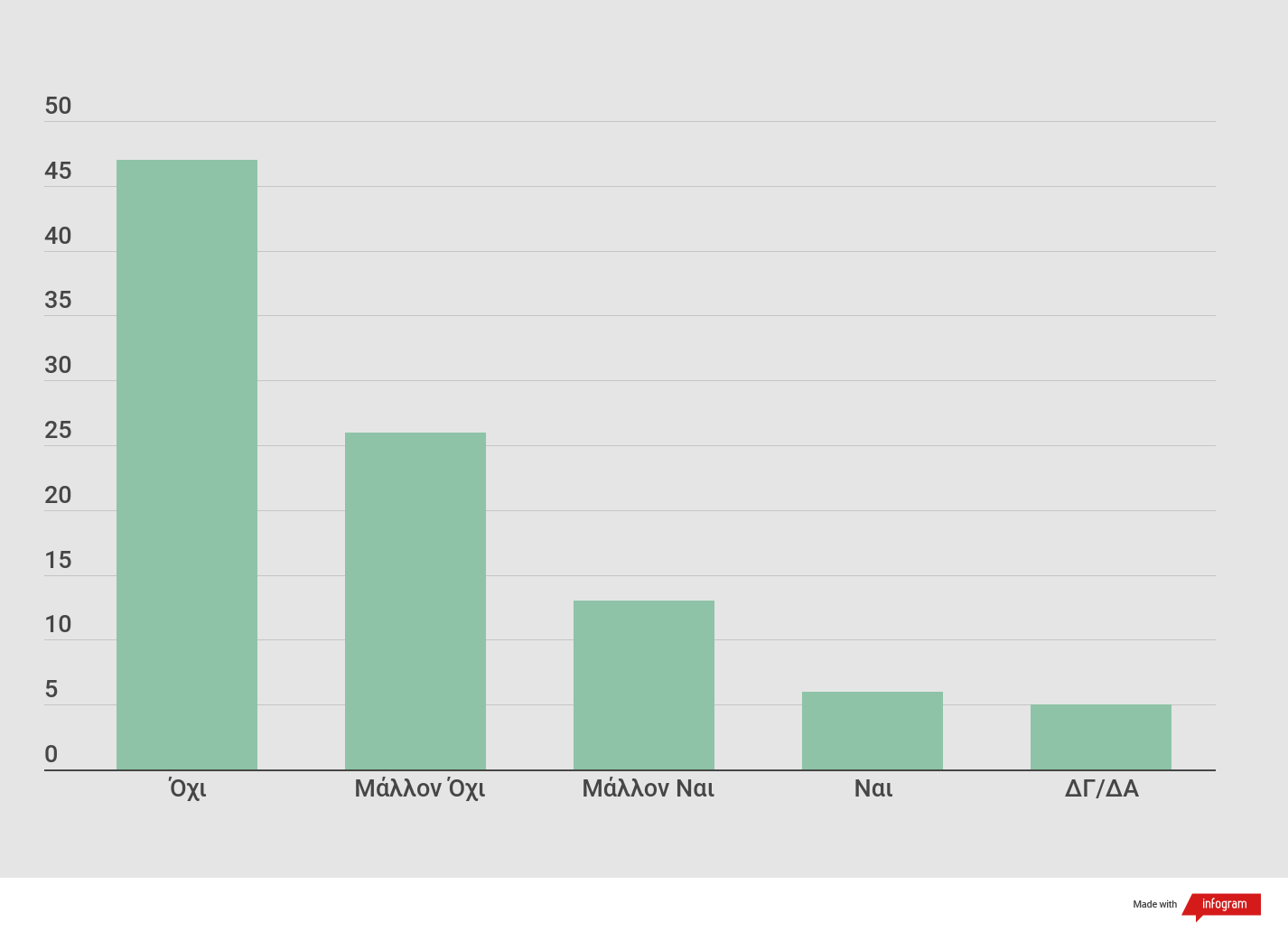 50
45
40
35
30
25
20
15
10
5
0

Όχι
Μάλλον Όχι
Μάλλον Ναι
Ναι
ΔΓ/ΔΑ

Made with infogram