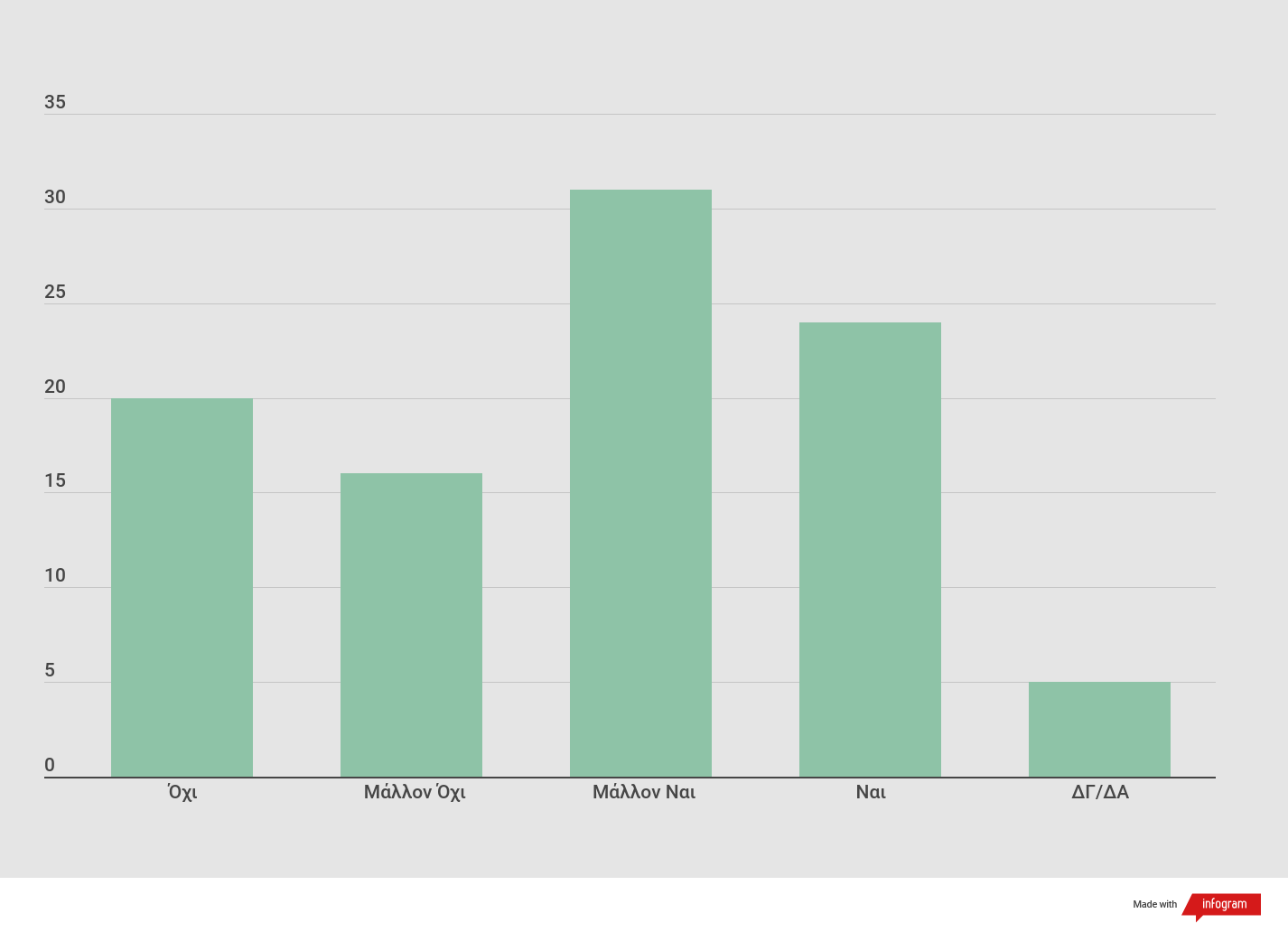 35
30
25
20
15
10
5
0

Όχι
Μάλλον Όχι
Μάλλον Ναι
Ναι
ΔΓ/ΔΑ

Made with infogram