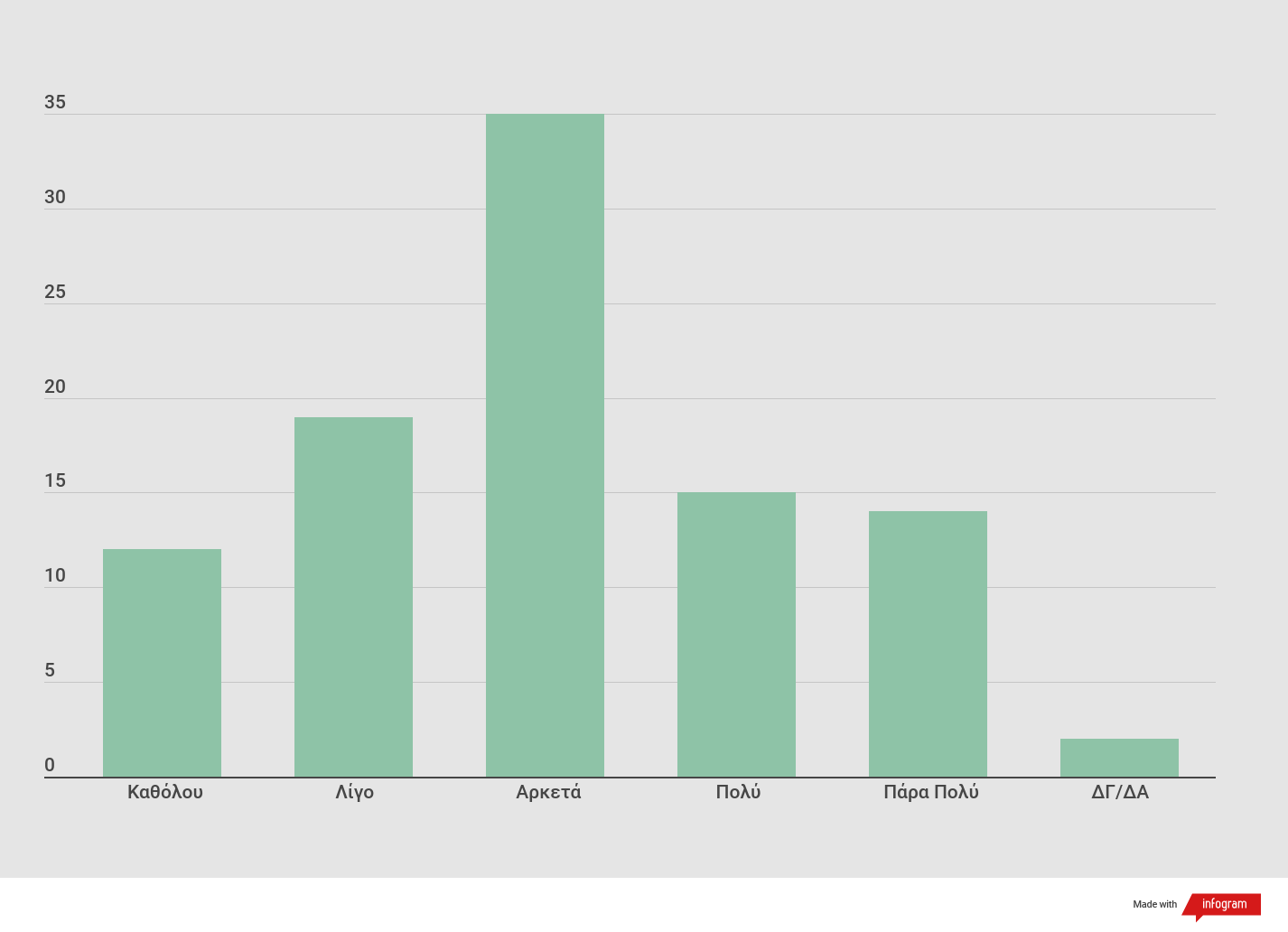 35
30
25
20
15
10
5
0

Καθόλου
Λίγο
Αρκετά
Πολύ
Πάρα Πολύ
ΔΓ/ΔΑ

Made with infogram